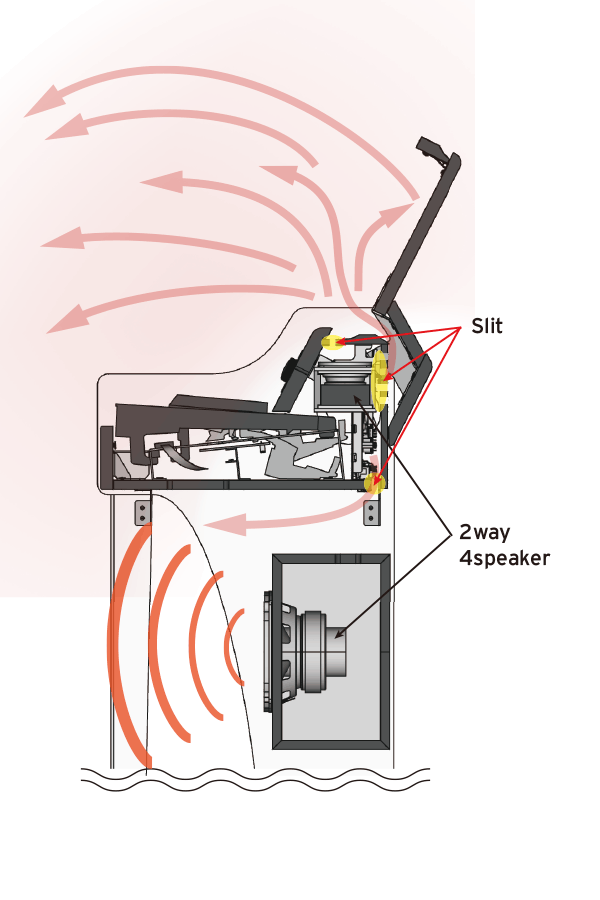 Slit

2way
4speaker